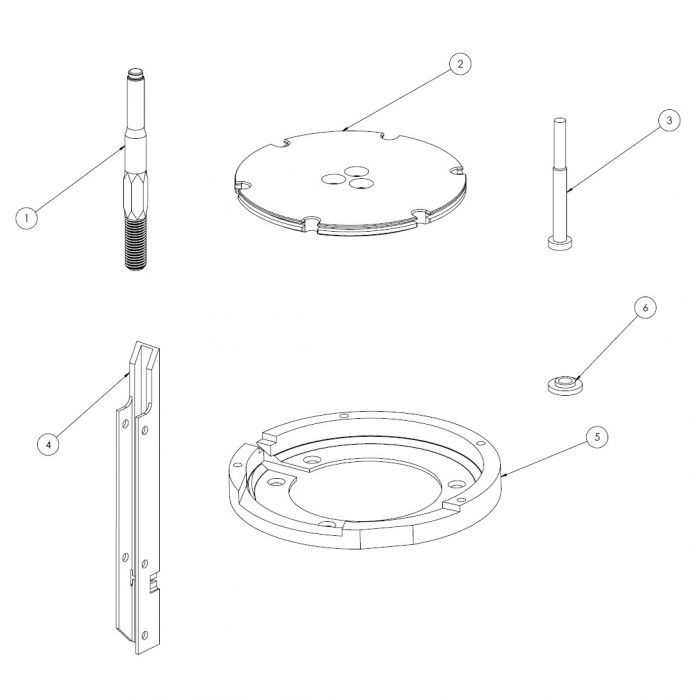 1
2
3
6
4
5